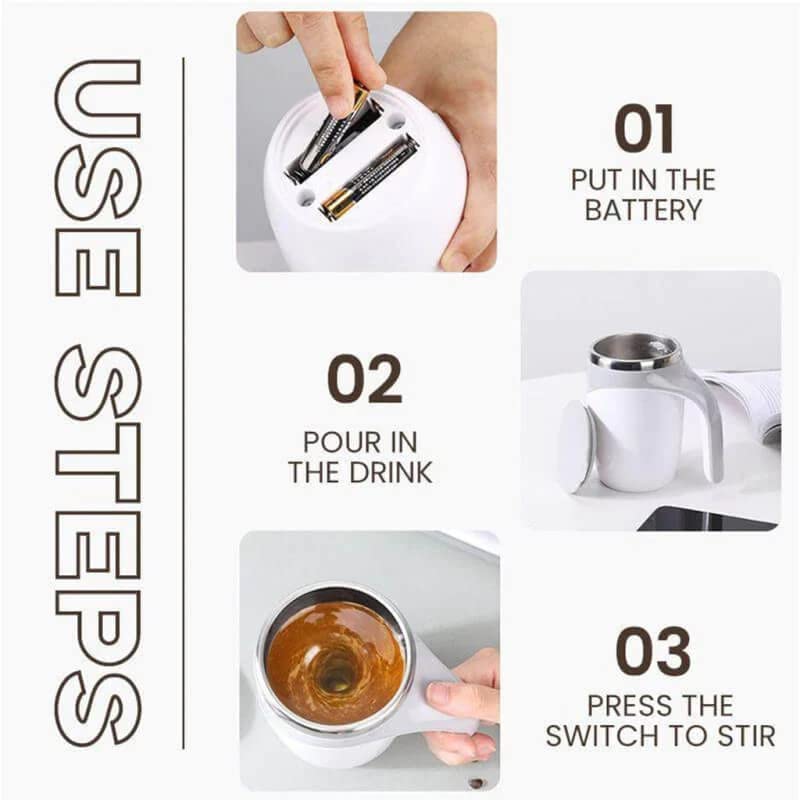 USE STEPS

01
PUT IN THE BATTERY

02
POUR IN THE DRINK

03
PRESS THE SWITCH TO STIR