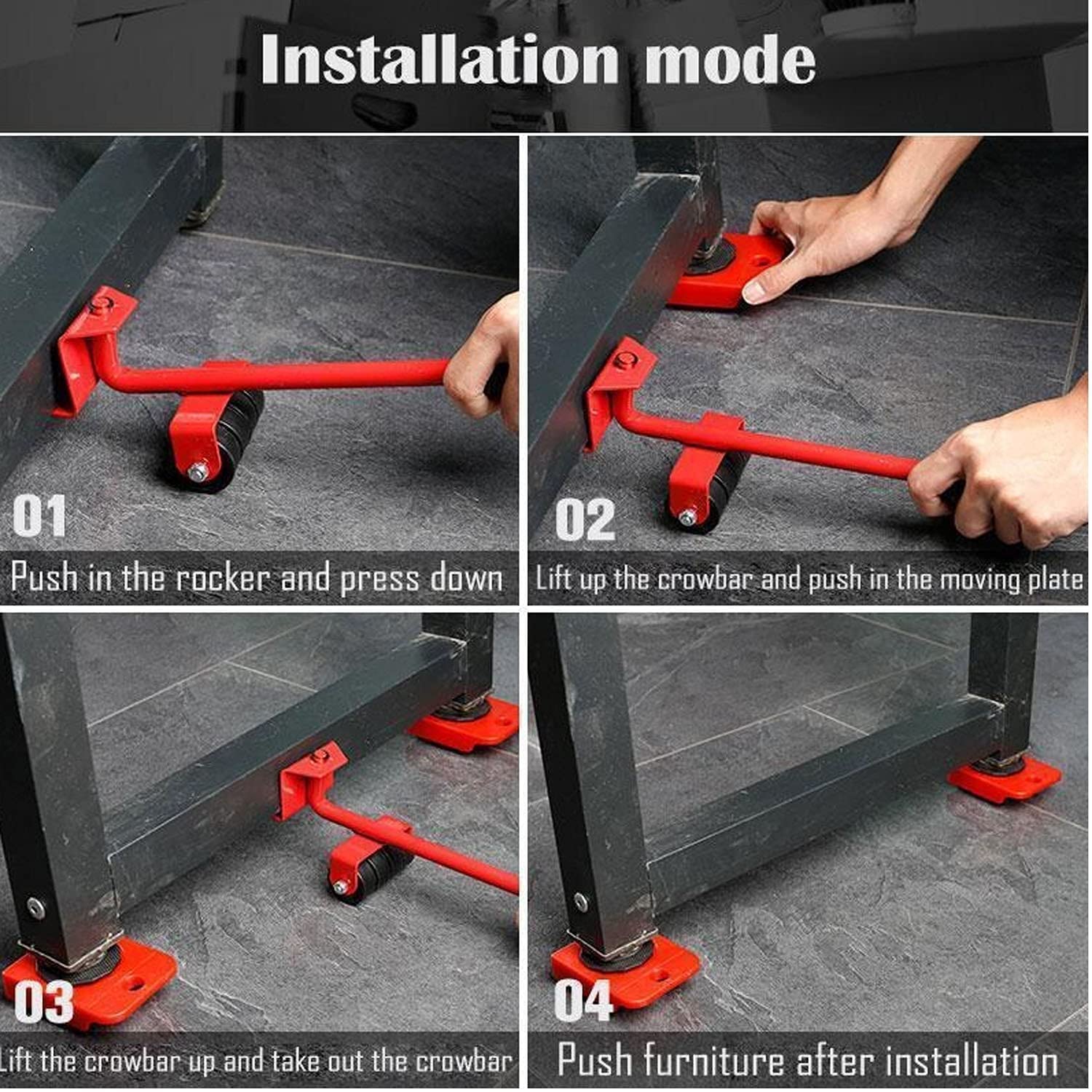 Installation mode

01
Push in the rocker and press down

02
Lift up the crowbar and push in the moving plate

03
Lift the crowbar up and take out the crowbar

04
Push furniture after installation