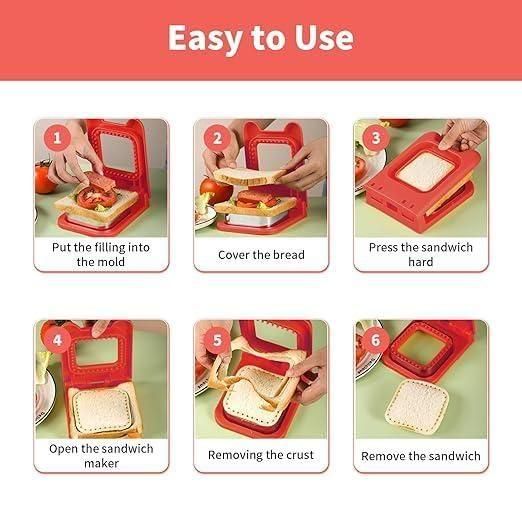 Easy to Use

1
Put the filling into the mold

2
Cover the bread

3
Press the sandwich hard

4
Open the sandwich maker

5
Removing the crust

6
Remove the sandwich